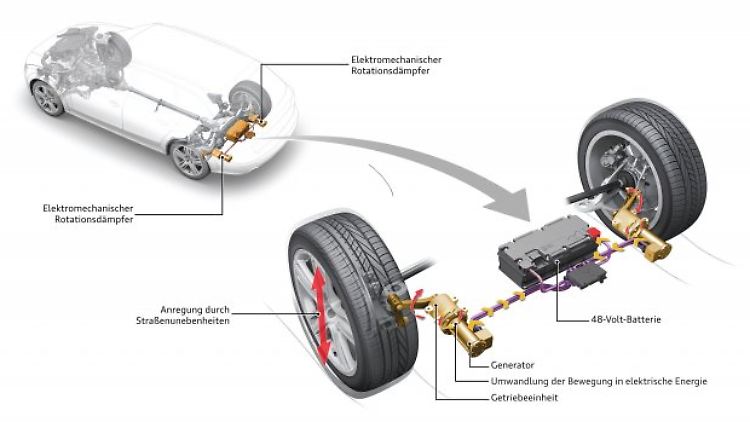 Elektromechanischer Rotationsdämpfer

Elektromechanischer Rotationsdämpfer

Anregung durch Straßenunebenheiten

48-Volt-Batterie

Generator

Umwandlung der Bewegung in elektrische Energie

Getriebeeinheit