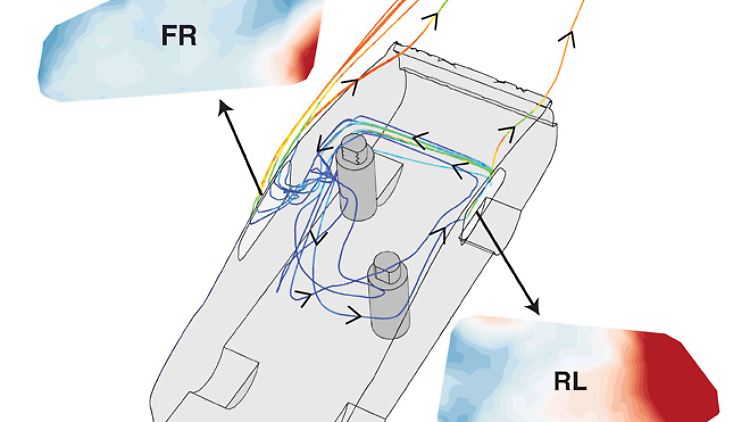 FR

RL