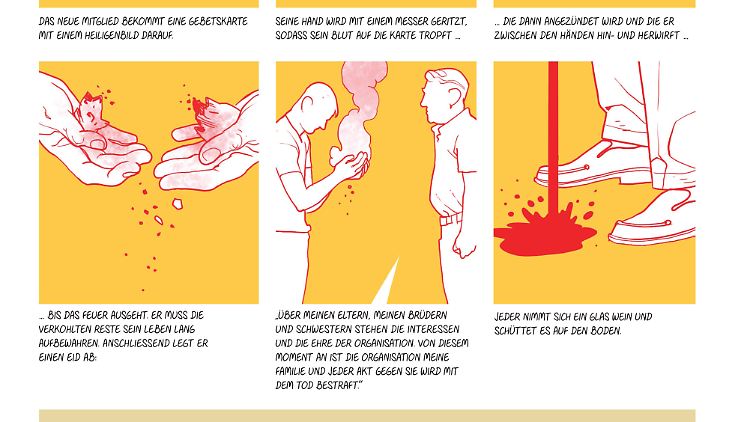 DAS NEUE MITGLIED BEKOMMT EINE GEBETSKARTE MIT EINEM HEILIGENBILD DARAUF.

SEINE HAND WIRD MIT EINEM MESSER GERITZT, SODASS SEIN BLUT AUF DIE KARTE TROPFT ...

... DIE DANN ANGEZÜNDET WIRD UND DIE ER ZWISCHEN DEN HÄNDEN HIN- UND HERWIRFT ...

... BIS DAS FEUER AUSGEHT. ER MUSS DIE VERKOHLTEN RESTE SEIN LEBEN LANG AUFBEWAHREN. ANSCHLIESSEND LEGT ER EINEN EID AB:

„ÜBER MEINEN ELTERN, MEINEN BRÜDERN UND SCHWESTERN STEHEN DIE INTERESSEN UND DIE EHRE DER ORGANISATION. VON DIESEM MOMENT AN IST DIE ORGANISATION MEINE FAMILIE UND JEDER AKT GEGEN SIE WIRD MIT DEM TOD BESTRAFT."

JEDER NIMMT SICH EIN GLAS WEIN UND SCHÜTTET ES AUF DEN BODEN.