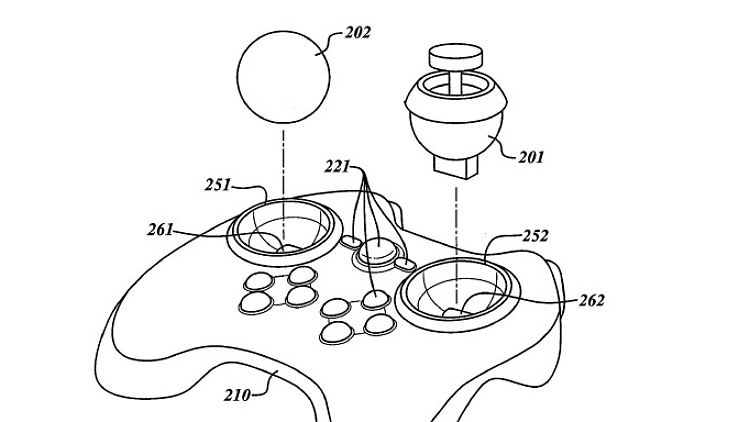 202
201
221
251
261
252
262
210